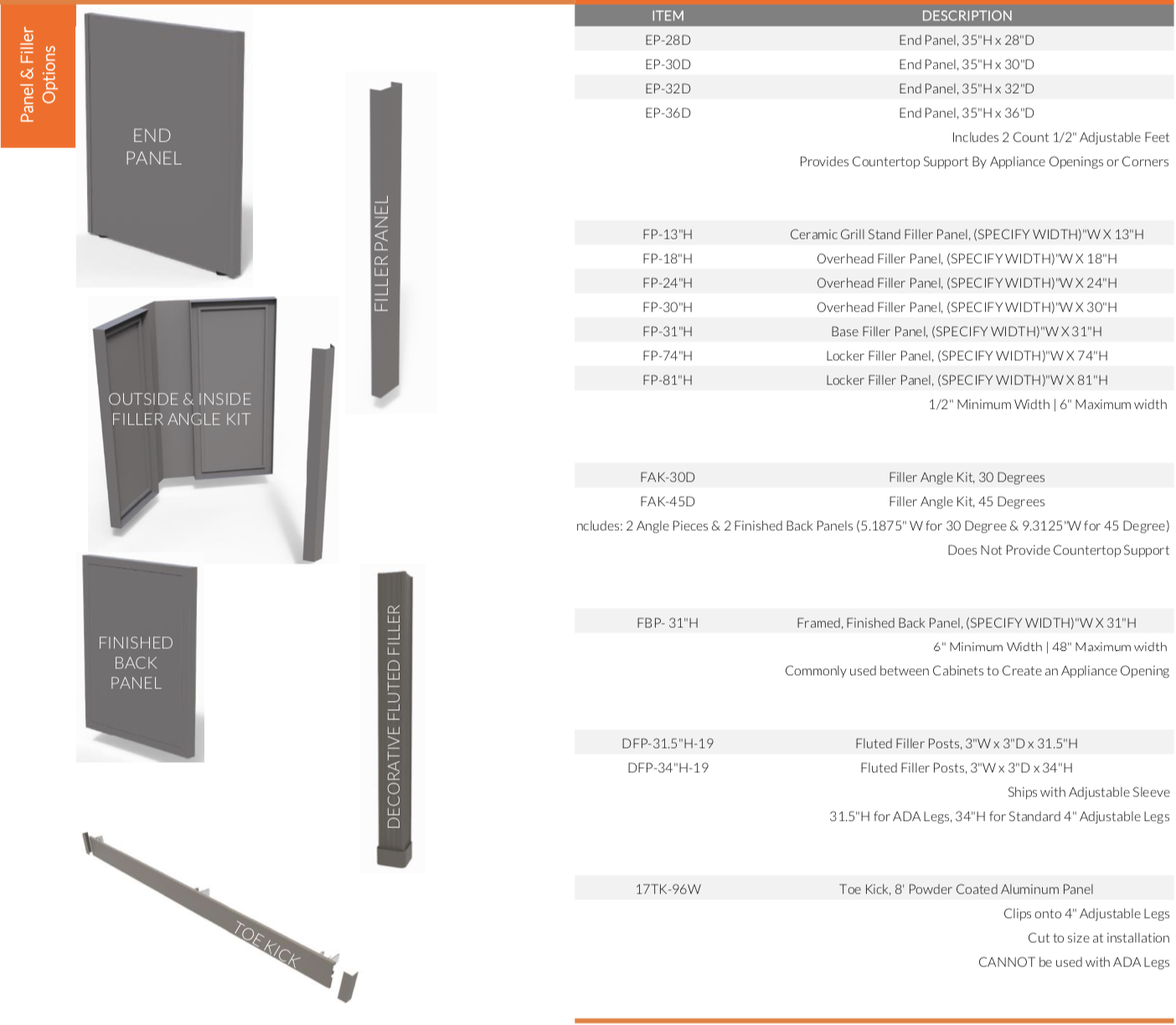 Panel & Filler Options

END PANEL

FILLER PANEL

OUTSIDE & INSIDE FILLER ANGLE KIT

FINISHED BACK PANEL

DECORATIVE FLUTED FILLER

TOE KICK

| ITEM | DESCRIPTION |
|---|---|
| EP-28D | End Panel, 35"H x 28"D |
| EP-30D | End Panel, 35"H x 30"D |
| EP-32D | End Panel, 35"H x 32"D |
| EP-36D | End Panel, 35"H x 36"D |
| | Includes 2 Count 1/2" Adjustable Feet |
| | Provides Countertop Support By Appliance Openings or Corners |
| FP-13"H | Ceramic Grill Stand Filler Panel, (SPECIFY WIDTH)"W X 13"H |
| FP-18"H | Overhead Filler Panel, (SPECIFY WIDTH)"W X 18"H |
| FP-24"H | Overhead Filler Panel, (SPECIFY WIDTH)"W X 24"H |
| FP-30"H | Overhead Filler Panel, (SPECIFY WIDTH)"W X 30"H |
| FP-31"H | Base Filler Panel, (SPECIFY WIDTH)"W X 31"H |
| FP-74"H | Locker Filler Panel, (SPECIFY WIDTH)"W X 74"H |
| FP-81"H | Locker Filler Panel, (SPECIFY WIDTH)"W X 81"H |
| | 1/2" Minimum Width \| 6" Maximum width |
| FAK-30D | Filler Angle Kit, 30 Degrees |
| FAK-45D | Filler Angle Kit, 45 Degrees |
| | ncludes: 2 Angle Pieces & 2 Finished Back Panels (5.1875" W for 30 Degree & 9.3125"W for 45 Degree) |
| | Does Not Provide Countertop Support |
| FBP- 31"H | Framed, Finished Back Panel, (SPECIFY WIDTH)"W X 31"H |
| | 6" Minimum Width \| 48" Maximum width |
| | Commonly used between Cabinets to Create an Appliance Opening |
| DFP-31.5"H-19 | Fluted Filler Posts, 3"W x 3"D x 31.5"H |
| DFP-34"H-19 | Fluted Filler Posts, 3"W x 3"D x 34"H |
| | Ships with Adjustable Sleeve |
| | 31.5"H for ADA Legs, 34"H for Standard 4" Adjustable Legs |
| 17TK-96W | Toe Kick, 8' Powder Coated Aluminum Panel |
| | Clips onto 4" Adjustable Legs |
| | Cut to size at installation |
| | CANNOT be used with ADA Legs |